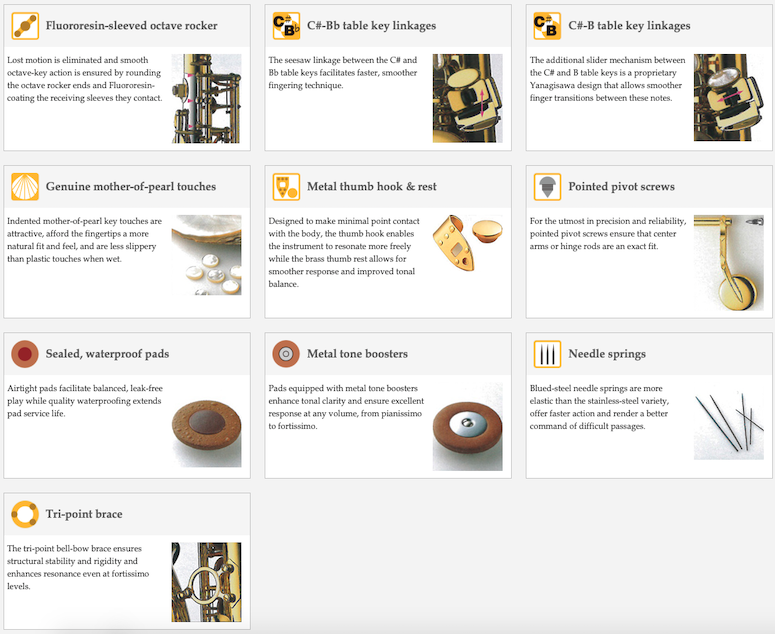 Fluororesin-sleeved octave rocker

Lost motion is eliminated and smooth octave-key action is ensured by rounding the octave rocker ends and Fluororesin-coating the receiving sleeves they contact.

C#-Bb table key linkages

The seesaw linkage between the C# and Bb table keys facilitates faster, smoother fingering technique.

C#-B table key linkages

The additional slider mechanism between the C# and B table keys is a proprietary Yanagisawa design that allows smoother finger transitions between these notes.

Genuine mother-of-pearl touches

Indented mother-of-pearl key touches are attractive, afford the fingertips a more natural fit and feel, and are less slippery than plastic touches when wet.

Metal thumb hook & rest

Designed to make minimal point contact with the body, the thumb hook enables the instrument to resonate more freely while the brass thumb rest allows for smoother response and improved tonal balance.

Pointed pivot screws

For the utmost in precision and reliability, pointed pivot screws ensure that center arms or hinge rods are an exact fit.

Sealed, waterproof pads

Airtight pads facilitate balanced, leak-free play while quality waterproofing extends pad service life.

Metal tone boosters

Pads equipped with metal tone boosters enhance tonal clarity and ensure excellent response at any volume, from pianissimo to fortissimo.

Needle springs

Blued-steel needle springs are more elastic than the stainless-steel variety, offer faster action and render a better command of difficult passages.

Tri-point brace

The tri-point bell-bow brace ensures structural stability and rigidity and enhances resonance even at fortissimo levels.